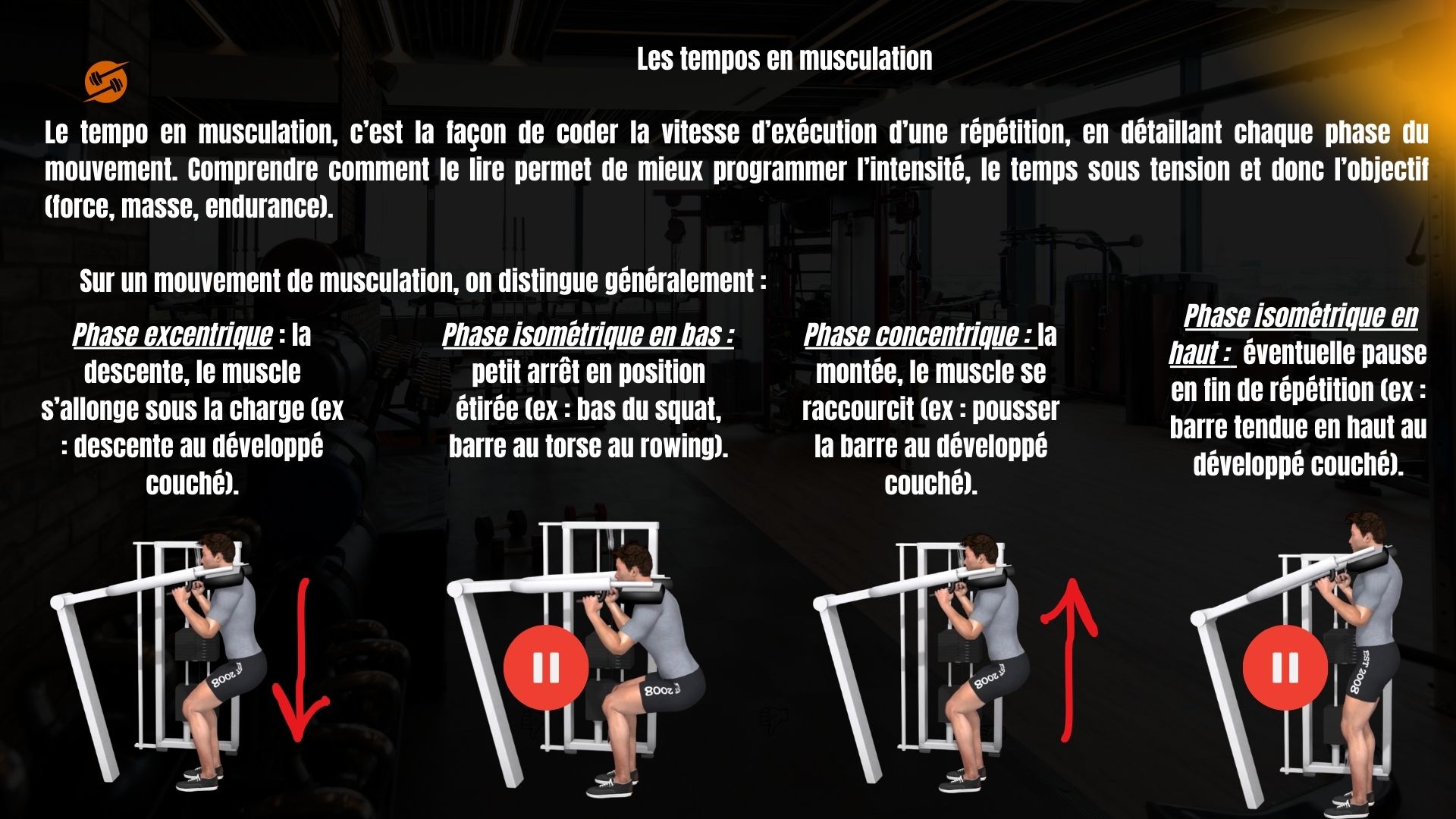 Les tempos en musculation

Le tempo en musculation, c'est la façon de coder la vitesse d'exécution d'une répétition, en détaillant chaque phase du mouvement. Comprendre comment le lire permet de mieux programmer l'intensité, le temps sous tension et donc l'objectif (force, masse, endurance).

Sur un mouvement de musculation, on distingue généralement :

Phase excentrique : la descente, le muscle s'allonge sous la charge (ex : descente au développé couché).

Phase isométrique en bas : petit arrêt en position étirée (ex : bas du squat, barre au torse au rowing).

Phase concentrique : la montée, le muscle se raccourcit (ex : pousser la barre au développé couché).

Phase isométrique en haut : éventuelle pause en fin de répétition (ex : barre tendue en haut au développé couché).

EST 2008

EST 2008

EST 2008

EST 2008